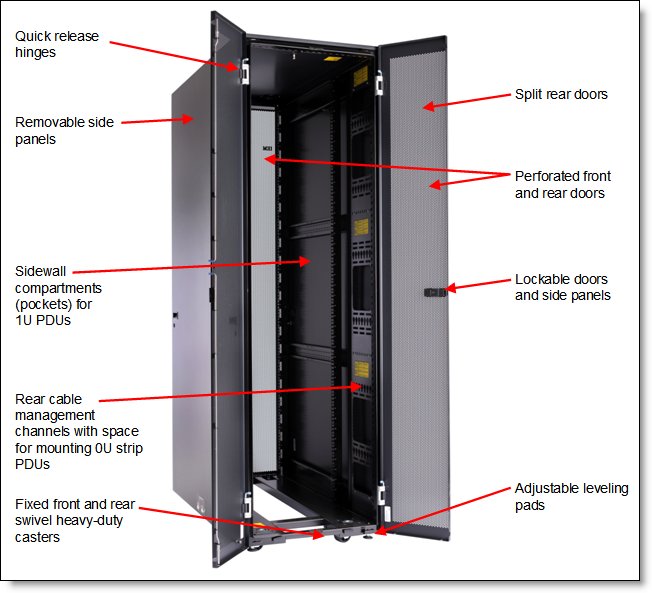 Quick release hinges

Removable side panels

Sidewall compartments (pockets) for 1U PDUs

Rear cable management channels with space for mounting 0U strip PDUs

Fixed front and rear swivel heavy-duty casters

Split rear doors

Perforated front and rear doors

Lockable doors and side panels

Adjustable leveling pads